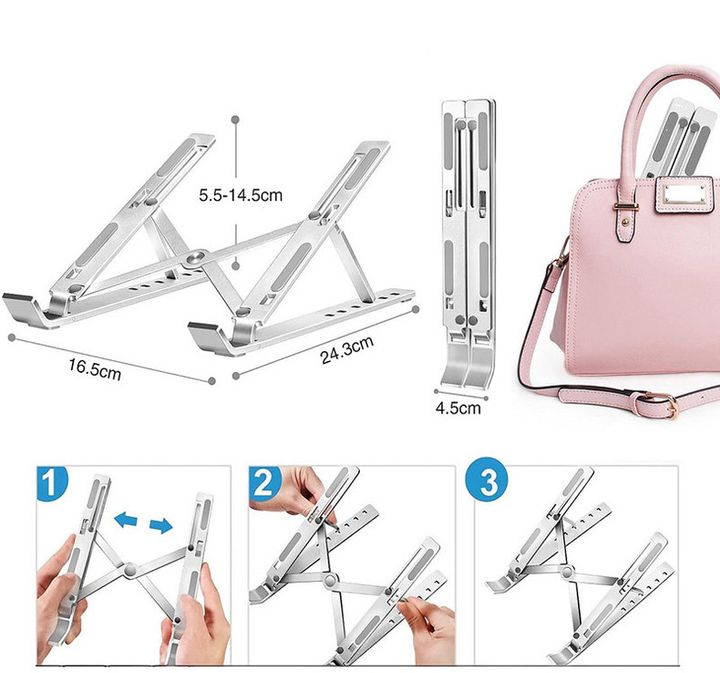 5.5-14.5cm

16.5cm

24.3cm

4.5cm

1

2

3